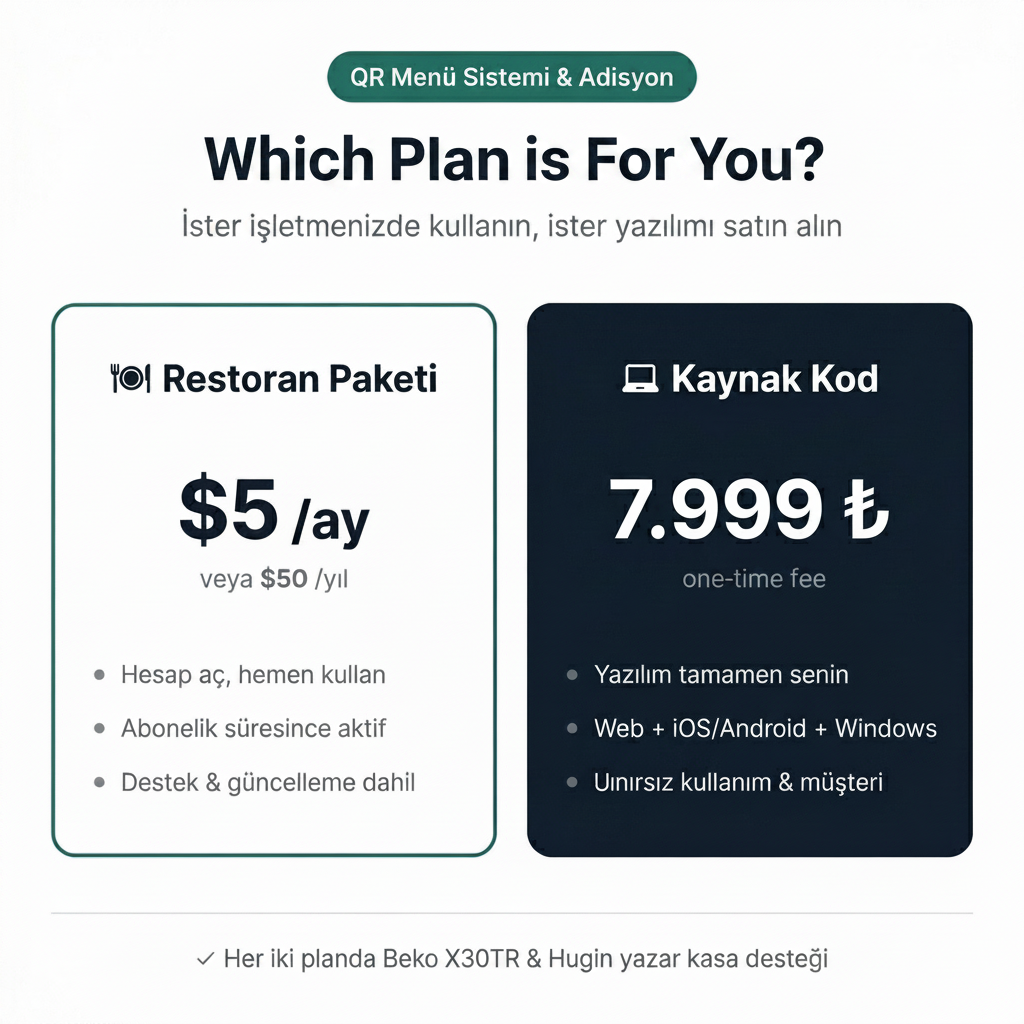 QR Menü Sistemi & Adisyon

Which Plan is For You?

İster işletmenizde kullanın, ister yazılımı satın alın

Restoran Paketi

$5 /ay

veya $50 /yıl

• Hesap aç, hemen kullan
• Abonelik süresince aktif
• Destek & güncelleme dahil

Kaynak Kod

7.999 ₺

one-time fee

• Yazılım tamamen senin
• Web + iOS/Android + Windows
• Uınırsız kullanım & müşteri

✓ Her iki planda Beko X30TR & Hugin yazar kasa desteği